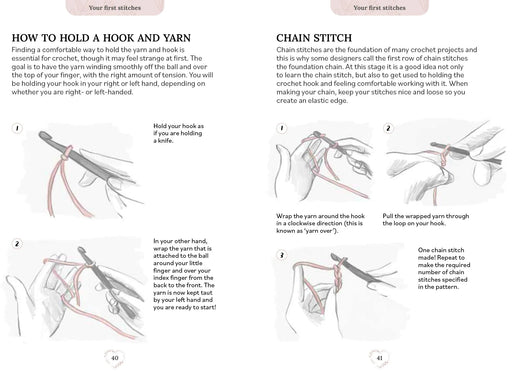 Your first stitches

HOW TO HOLD A HOOK AND YARN

Finding a comfortable way to hold the yarn and hook is essential for crochet, though it may feel strange at first. The goal is to have the yarn winding smoothly off the ball and over the top of your finger, with the right amount of tension. You will be holding your hook in your right or left hand, depending on whether you are right- or left-handed.

1

Hold your hook as if you are holding a knife.

2

In your other hand, wrap the yarn that is attached to the ball around your little finger and over your index finger from the back to the front. The yarn is now kept taut by your left hand and you are ready to start!

40

Your first stitches

CHAIN STITCH

Chain stitches are the foundation of many crochet projects and this is why some designers call the first row of chain stitches the foundation chain. At this stage it is a good idea not only to learn the chain stitch, but also to get used to holding the crochet hook and feeling comfortable working with it. When making your chain, keep your stitches nice and loose so you create an elastic edge.

1

Wrap the yarn around the hook in a clockwise direction (this is known as 'yarn over').

2

Pull the wrapped yarn through the loop on your hook.

3

One chain stitch made! Repeat to make the required number of chain stitches specified in the pattern.

41