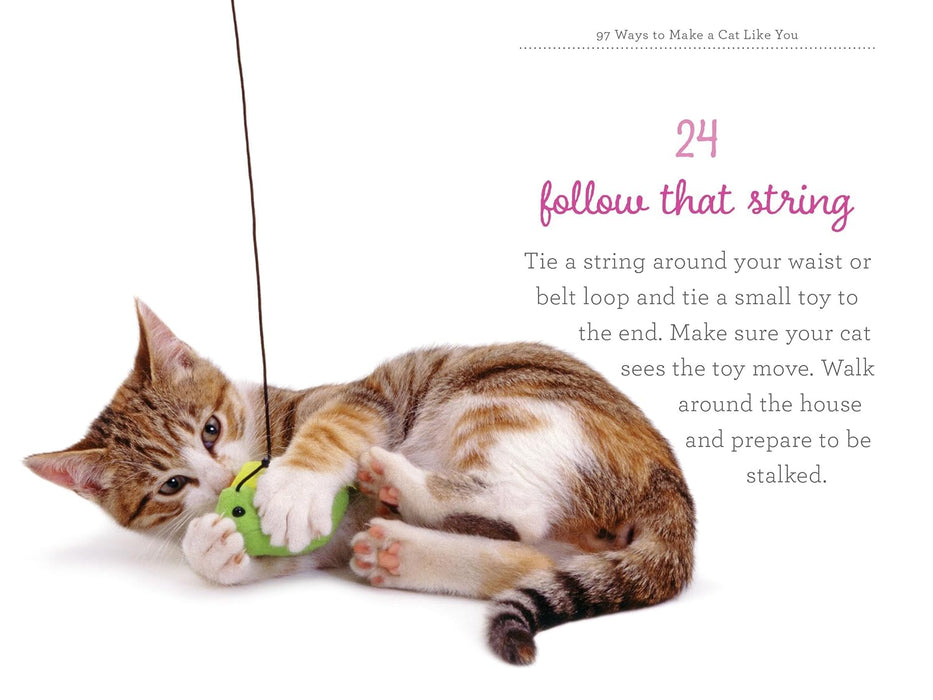 97 Ways to Make a Cat Like You

24

follow that string

Tie a string around your waist or belt loop and tie a small toy to the end. Make sure your cat sees the toy move. Walk around the house and prepare to be stalked.