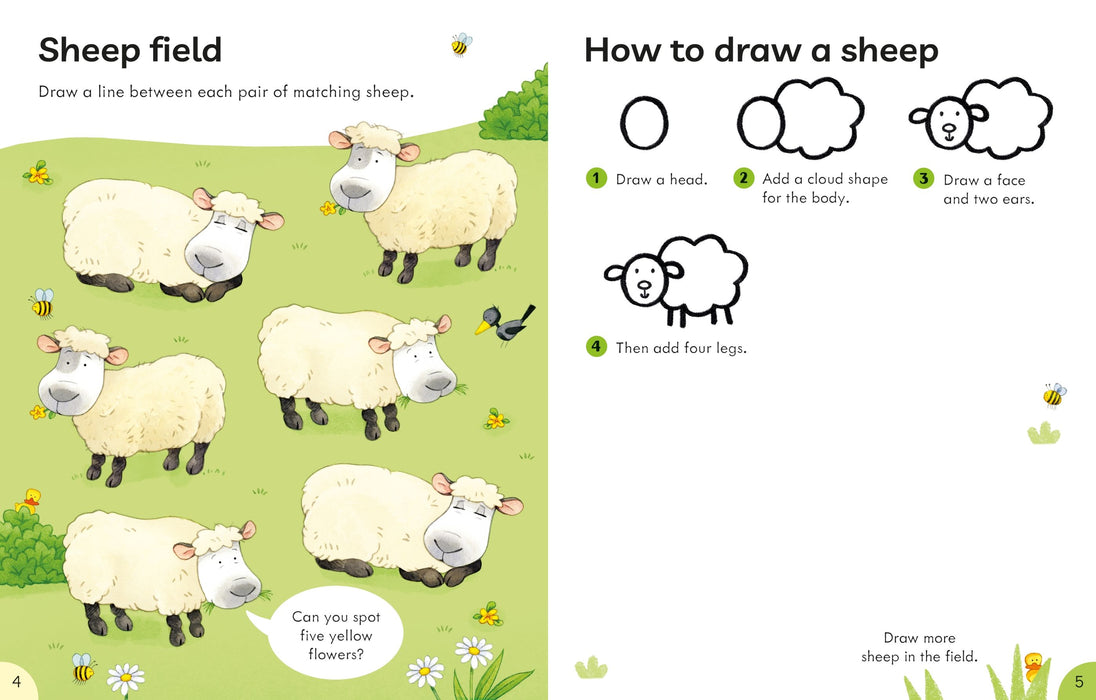 Sheep field

Draw a line between each pair of matching sheep.

Can you spot five yellow flowers?

4

How to draw a sheep

1 Draw a head.

2 Add a cloud shape for the body.

3 Draw a face and two ears.

4 Then add four legs.

Draw more sheep in the field.

5